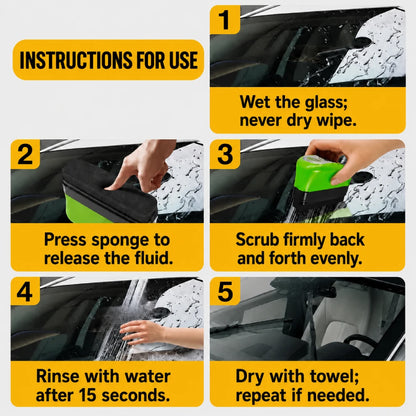 INSTRUCTIONS FOR USE

1
Wet the glass; never dry wipe.

2
Press sponge to release the fluid.

3
Scrub firmly back and forth evenly.

4
Rinse with water after 15 seconds.

5
Dry with towel; repeat if needed.